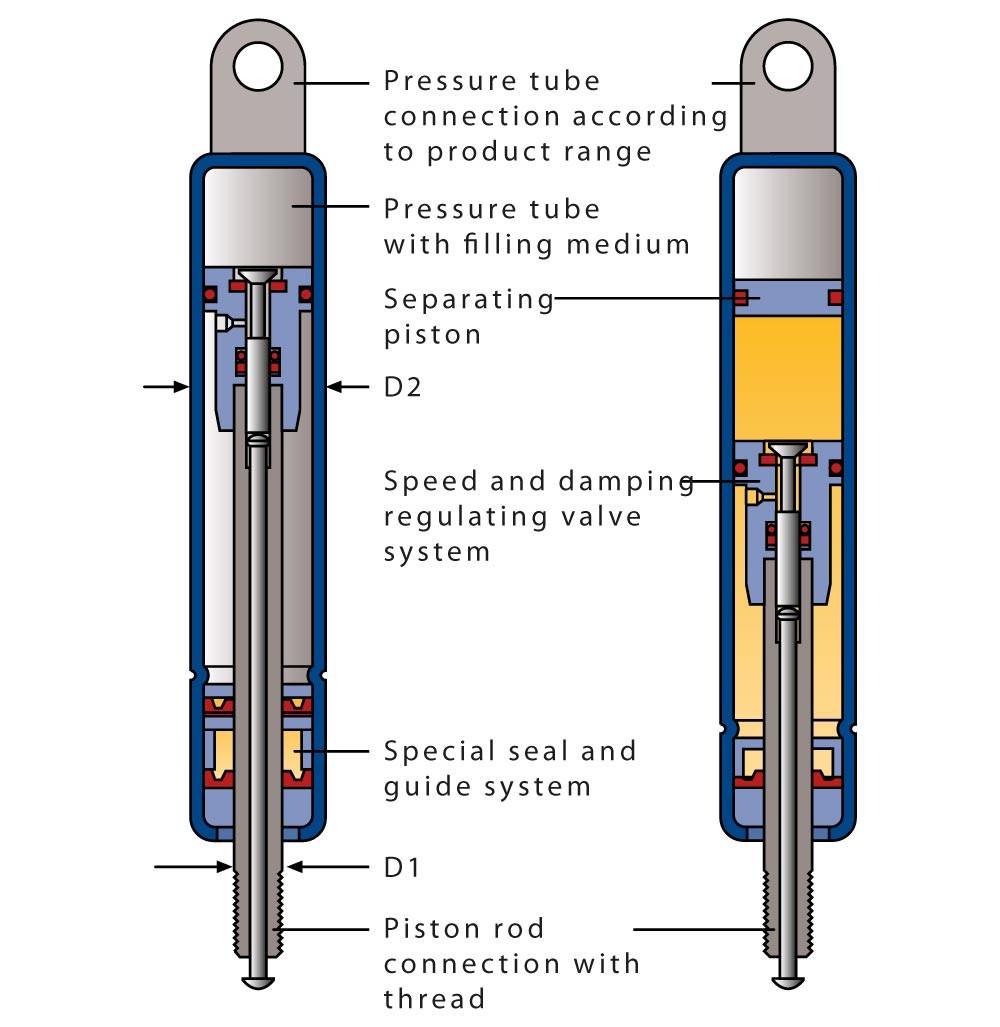 Pressure tube connection according to product range

Pressure tube with filling medium

Separating piston

D2

Speed and damping regulating valve system

Special seal and guide system

D1

Piston rod connection with thread